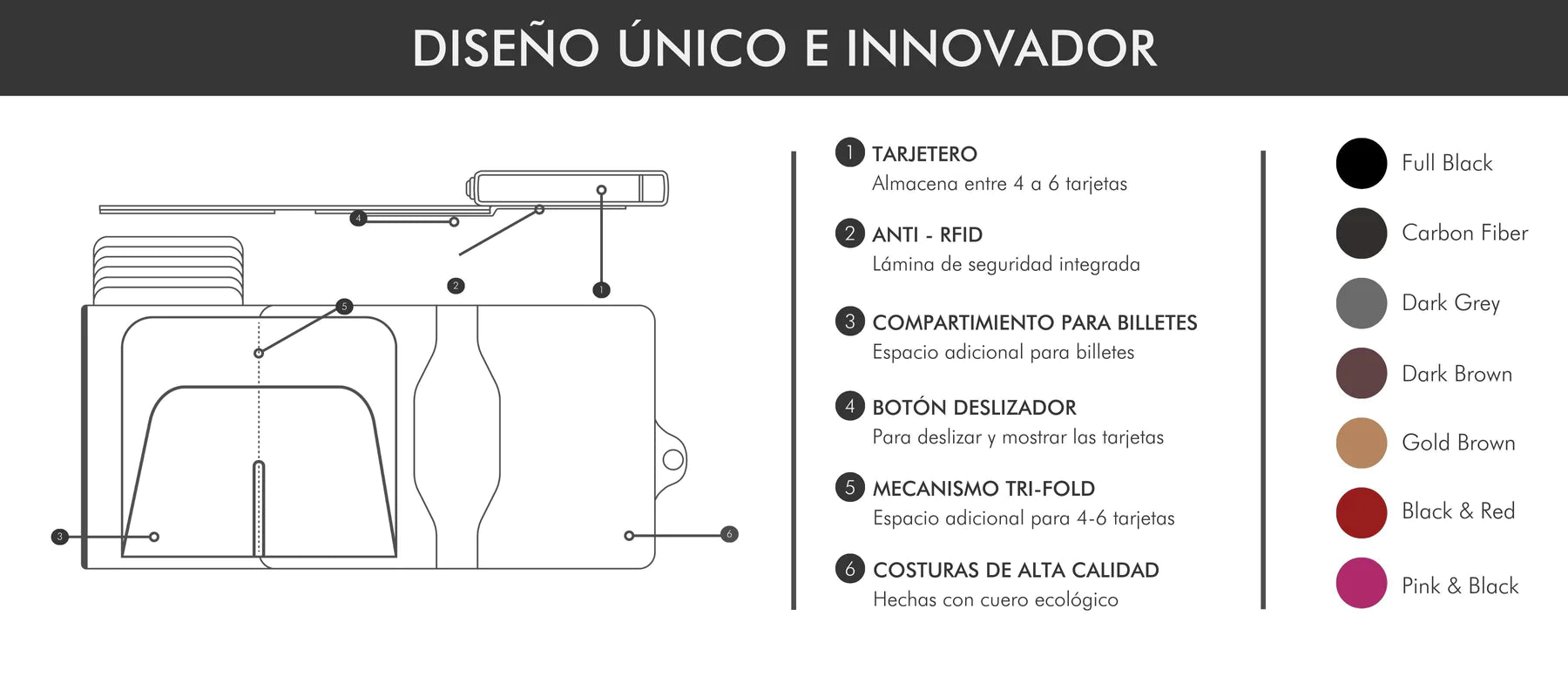 DISEÑO ÚNICO E INNOVADOR

4
2
1
5
3
6

1 TARJETERO
Almacena entre 4 a 6 tarjetas

2 ANTI - RFID
Lámina de seguridad integrada

3 COMPARTIMIENTO PARA BILLETES
Espacio adicional para billetes

4 BOTÓN DESLIZADOR
Para deslizar y mostrar las tarjetas

5 MECANISMO TRI-FOLD
Espacio adicional para 4-6 tarjetas

6 COSTURAS DE ALTA CALIDAD
Hechas con cuero ecológico

Full Black
Carbon Fiber
Dark Grey
Dark Brown
Gold Brown
Black & Red
Pink & Black